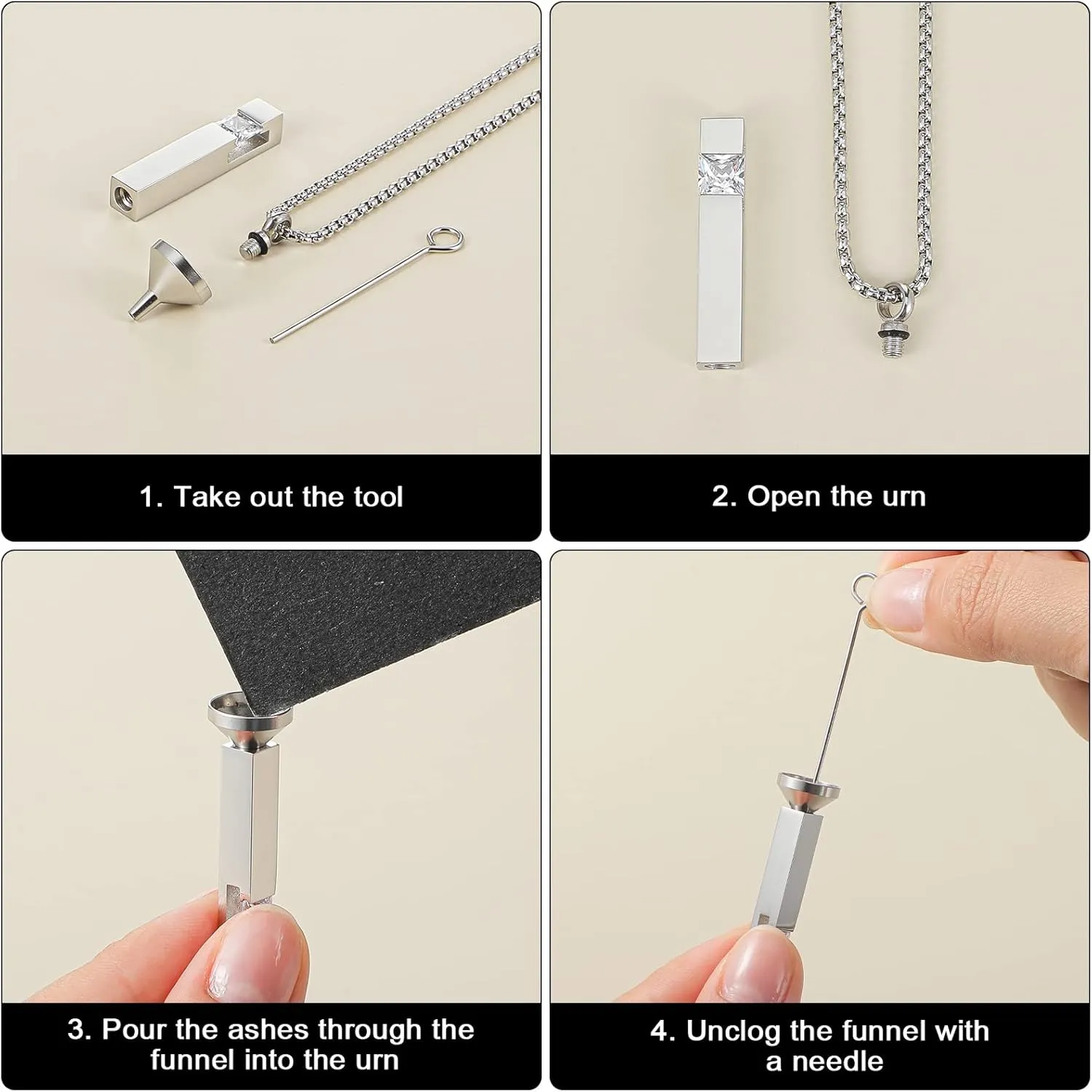 1. Take out the tool

2. Open the urn

3. Pour the ashes through the funnel into the urn

4. Unclog the funnel with a needle